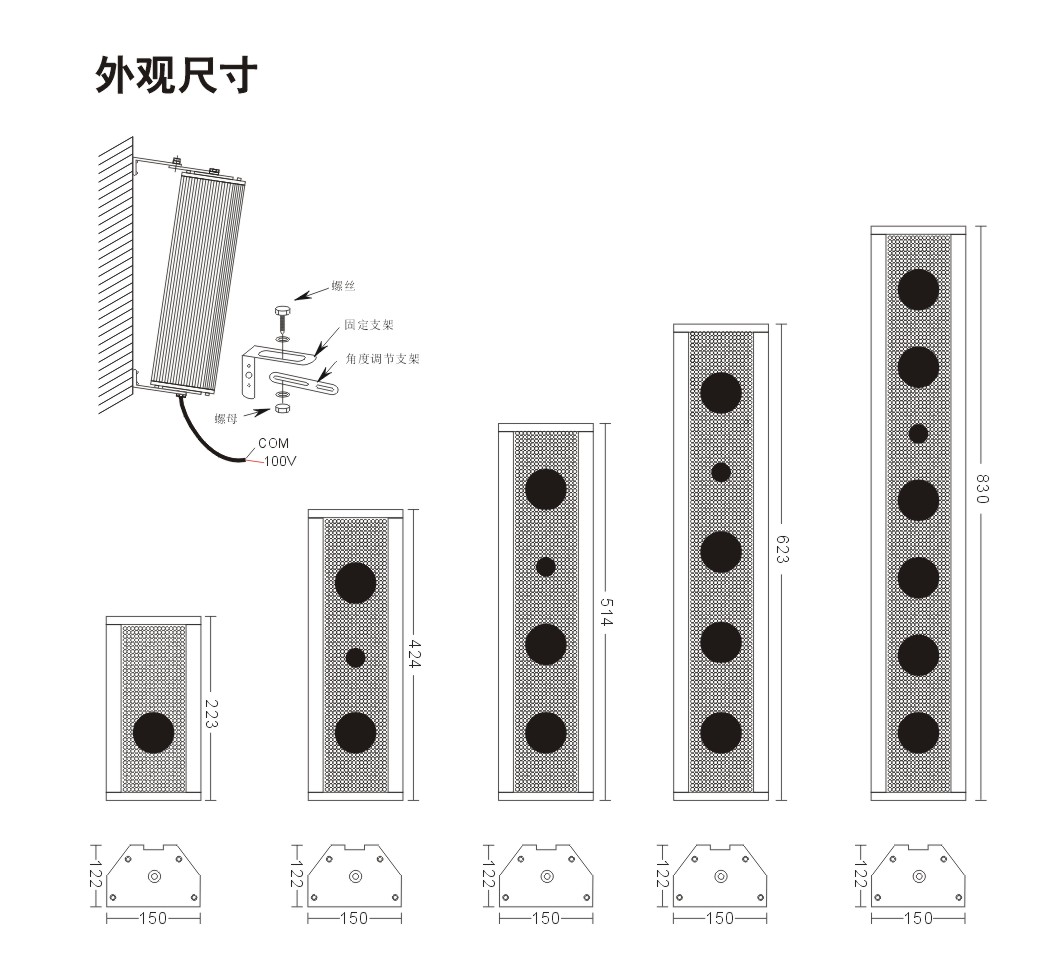 外观尺寸

螺丝
固定支架
角度调节支架
螺母
COM
100V

223
424
514
623
830

122
150
122
150
122
150
122
150
122
150